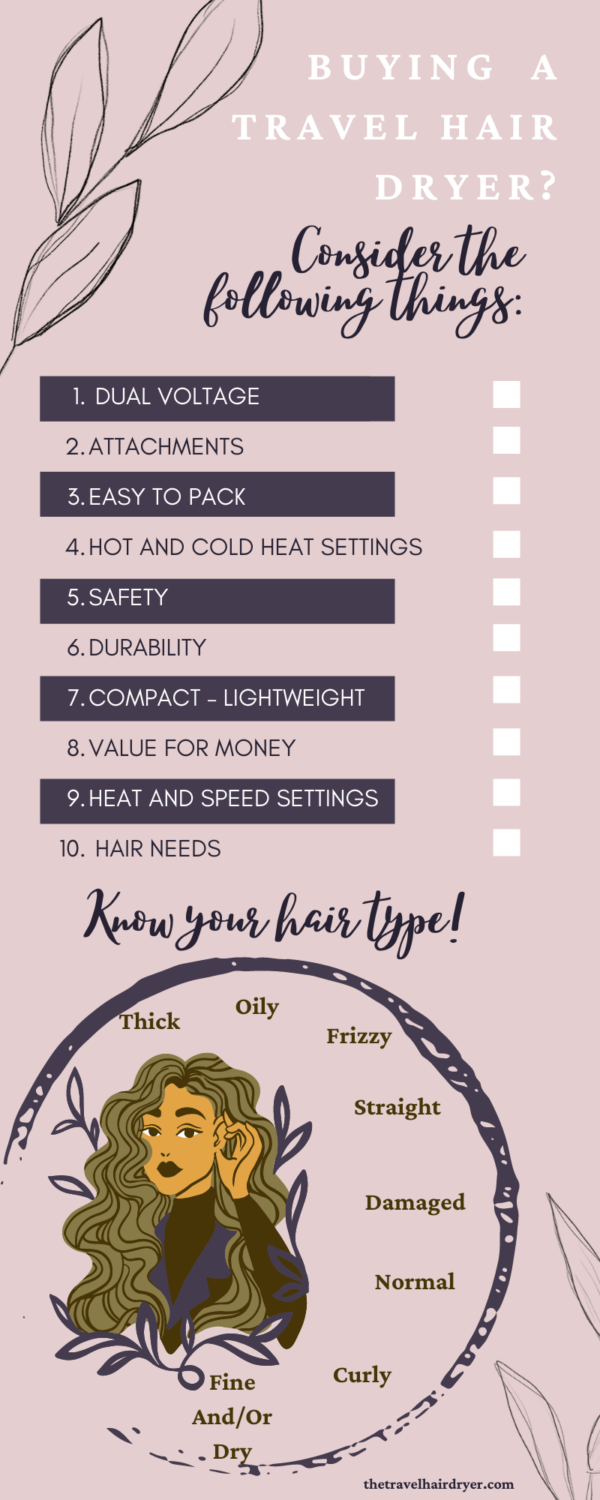 BUYING A TRAVEL HAIR DRYER?

Consider the following things:

1. DUAL VOLTAGE
2. ATTACHMENTS
3. EASY TO PACK
4. HOT AND COLD HEAT SETTINGS
5. SAFETY
6. DURABILITY
7. COMPACT - LIGHTWEIGHT
8. VALUE FOR MONEY
9. HEAT AND SPEED SETTINGS
10. HAIR NEEDS

Know your hair type!

Thick
Oily
Frizzy
Straight
Damaged
Normal
Curly
Fine And/Or Dry

thetravelhairdryer.com